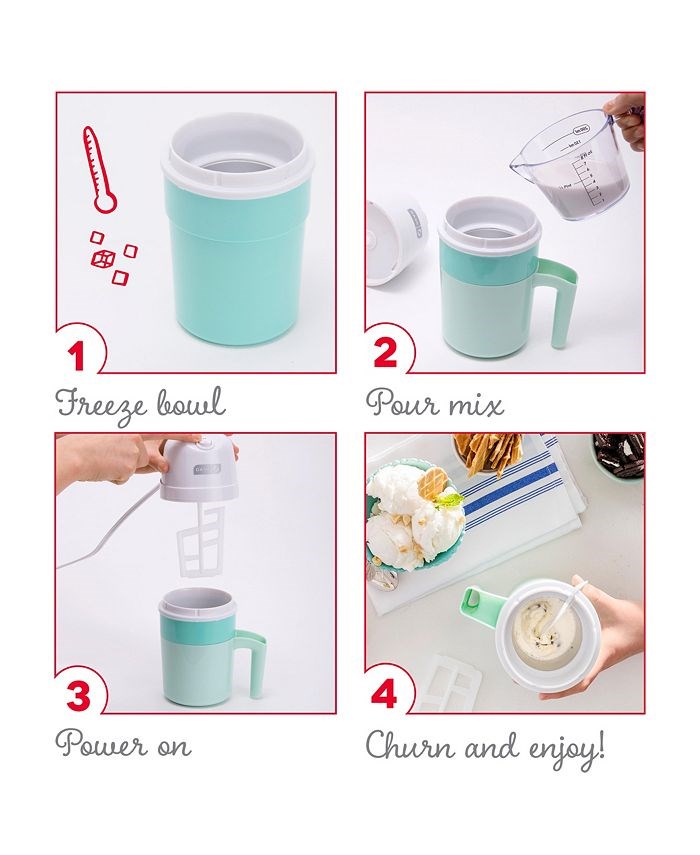 1
Freeze bowl

2
Pour mix

3
Power on

4
Churn and enjoy!